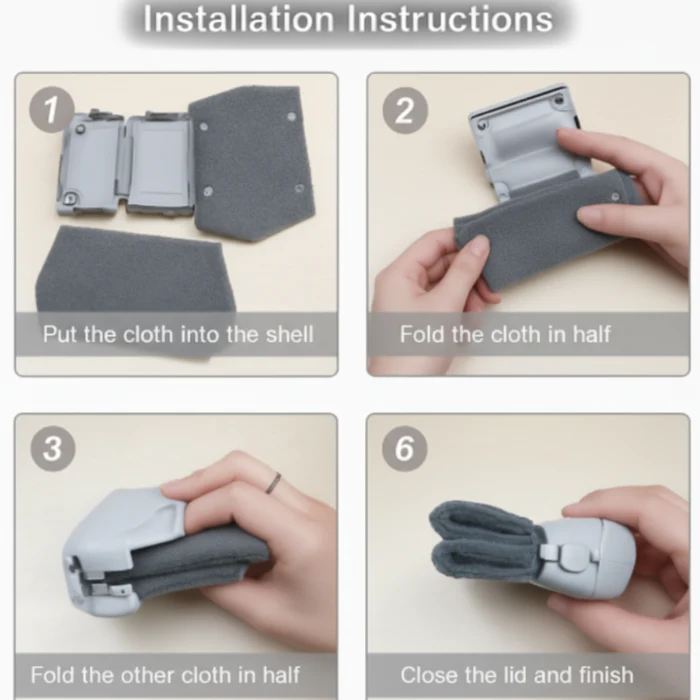 Installation Instructions

1

Put the cloth into the shell

2

Fold the cloth in half

3

Fold the other cloth in half

6

Close the lid and finish