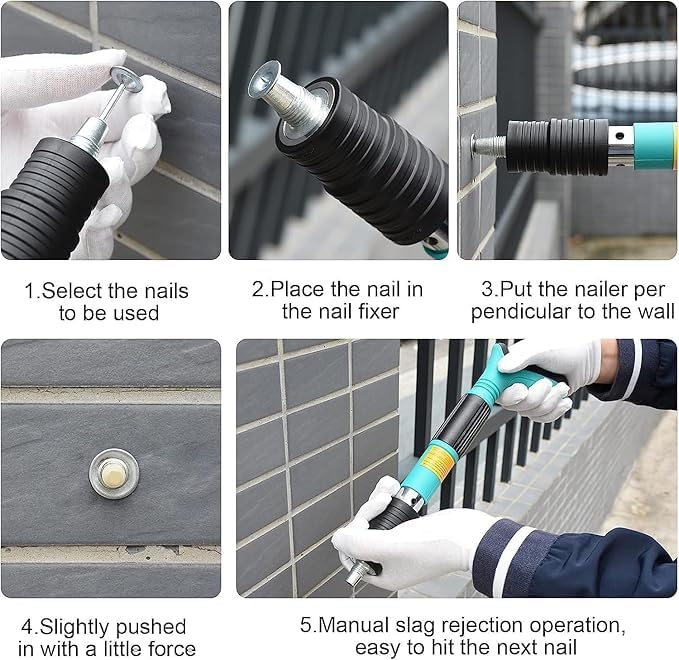 1.Select the nails to be used

2.Place the nail in the nail fixer

3.Put the nailer per pendicular to the wall

4.Slightly pushed in with a little force

5.Manual slag rejection operation, easy to hit the next nail