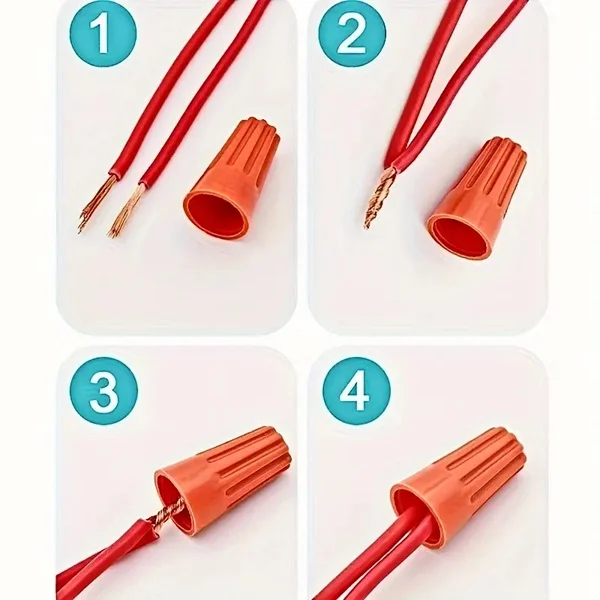 1

2

3

4